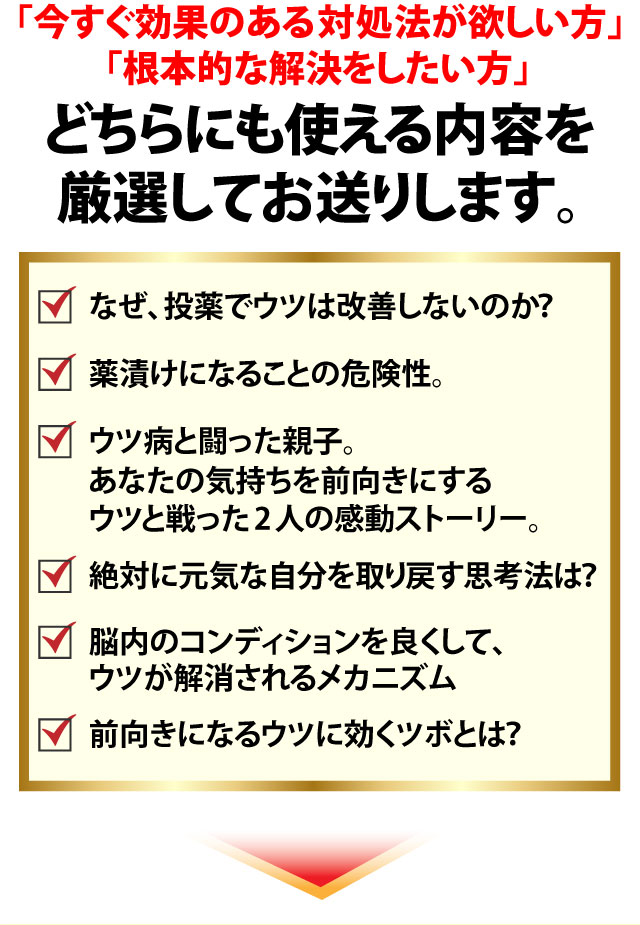 「今すぐ効果のある対処法が欲しい方」
「根本的な解決をしたい方」
どちらにも使える内容を
厳選してお送りします。

☑ なぜ、投薬でウツは改善しないのか?

☑ 薬漬けになることの危険性。

☑ ウツ病と闘った親子。
あなたの気持ちを前向きにする
ウツと戦った2人の感動ストーリー。

☑ 絶対に元気な自分を取り戻す思考法は?

☑ 脳内のコンディションを良くして、
ウツが解消されるメカニズム

☑ 前向きになるウツに効くツボとは?